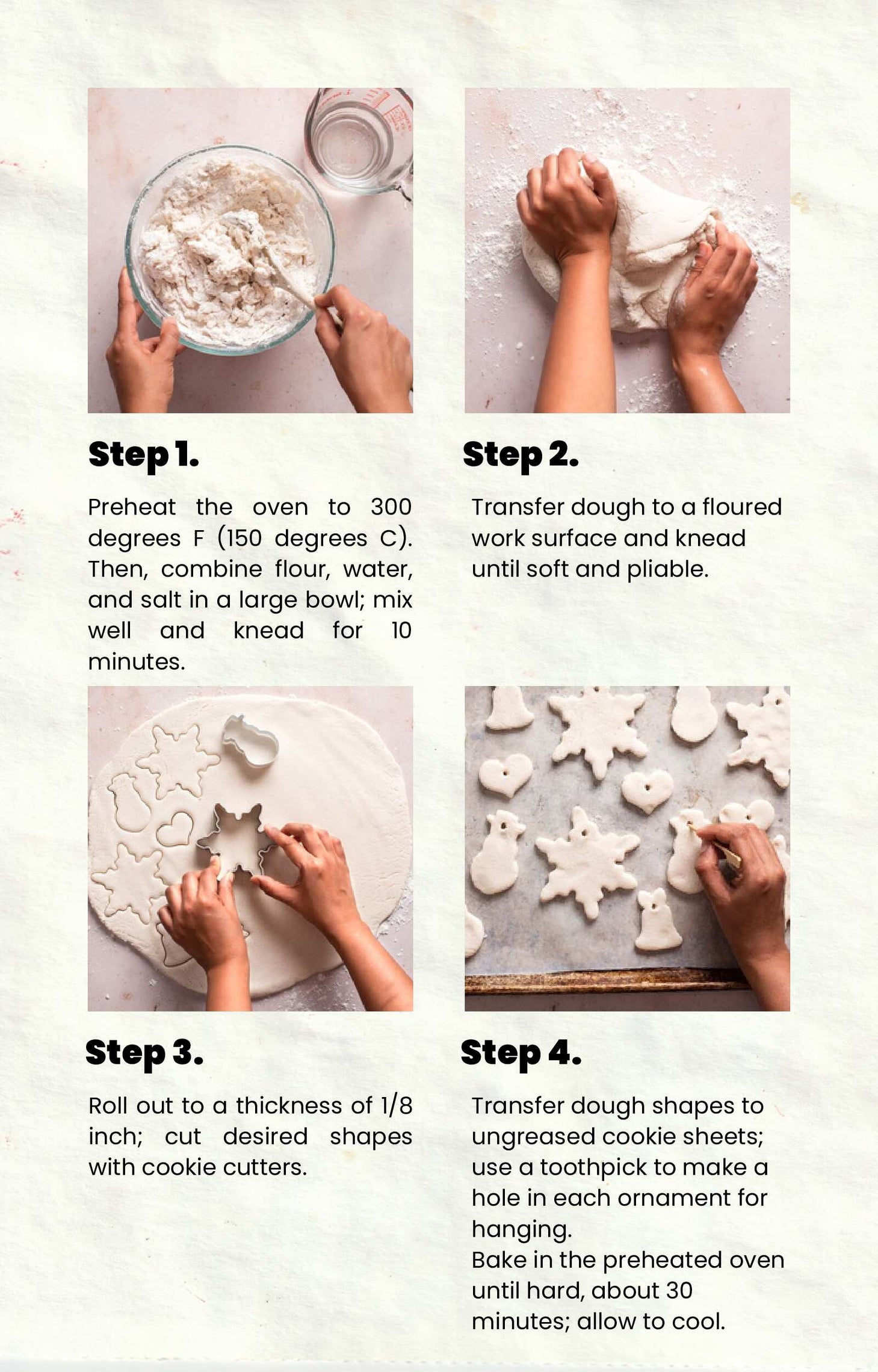 Step 1.

Preheat the oven to 300 degrees F (150 degrees C). Then, combine flour, water, and salt in a large bowl; mix well and knead for 10 minutes.

Step 2.

Transfer dough to a floured work surface and knead until soft and pliable.

Step 3.

Roll out to a thickness of 1/8 inch; cut desired shapes with cookie cutters.

Step 4.

Transfer dough shapes to ungreased cookie sheets; use a toothpick to make a hole in each ornament for hanging.
Bake in the preheated oven until hard, about 30 minutes; allow to cool.