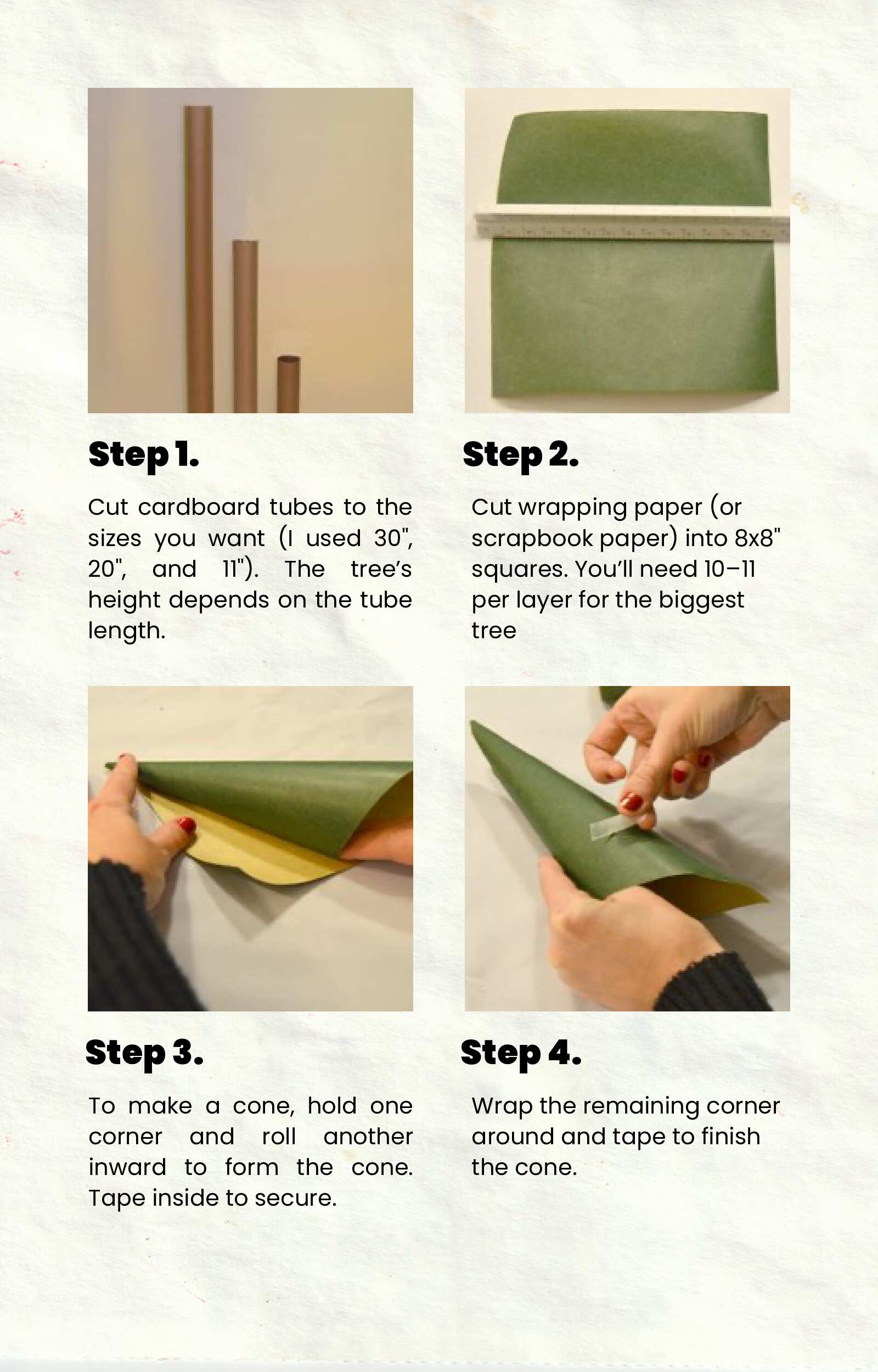 Step 1.

Cut cardboard tubes to the sizes you want (I used 30", 20", and 11"). The tree's height depends on the tube length.

Step 2.

Cut wrapping paper (or scrapbook paper) into 8x8" squares. You'll need 10–11 per layer for the biggest tree

Step 3.

To make a cone, hold one corner and roll another inward to form the cone. Tape inside to secure.

Step 4.

Wrap the remaining corner around and tape to finish the cone.