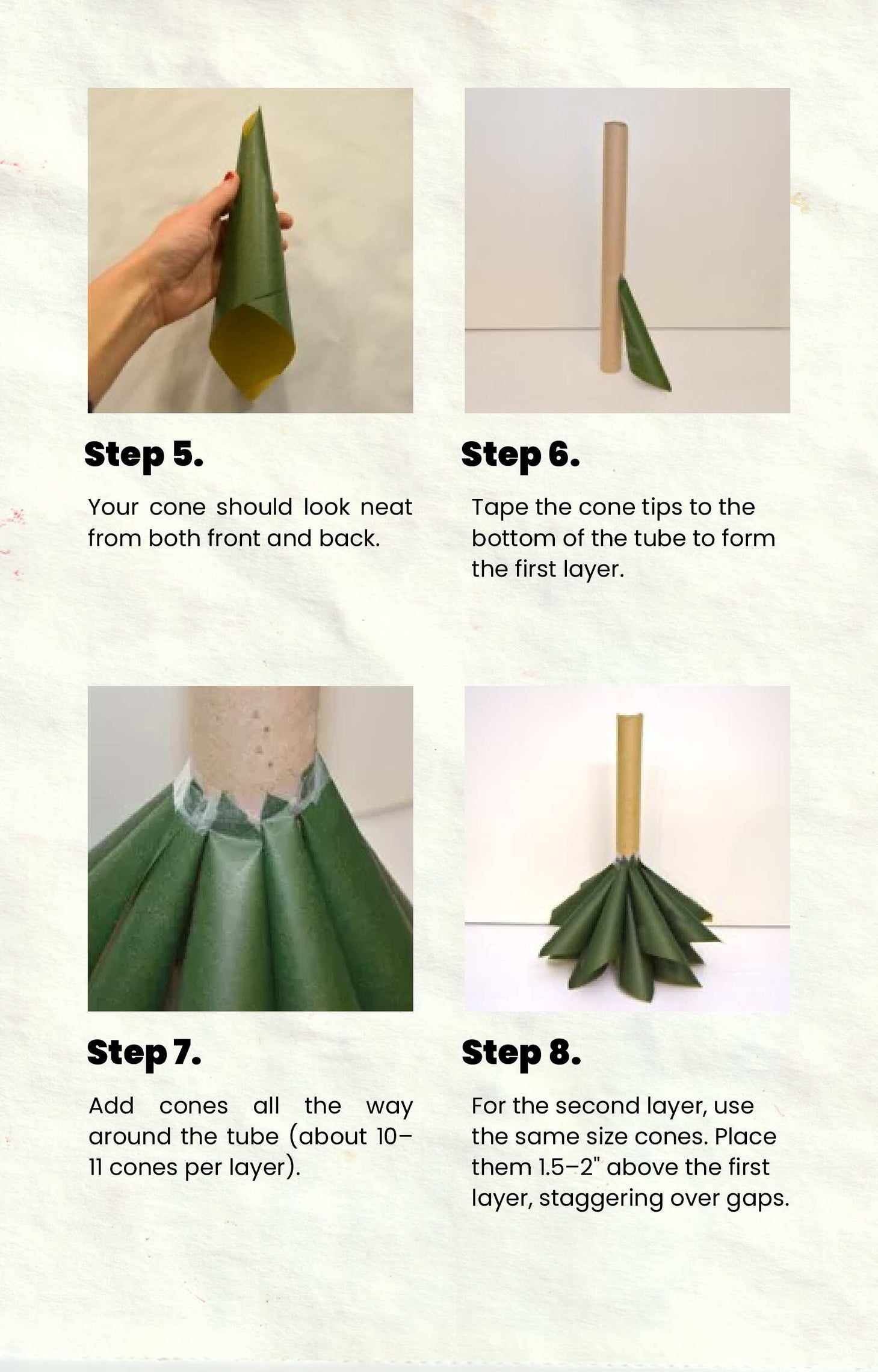 Step 5.

Your cone should look neat from both front and back.

Step 6.

Tape the cone tips to the bottom of the tube to form the first layer.

Step 7.

Add cones all the way around the tube (about 10–11 cones per layer).

Step 8.

For the second layer, use the same size cones. Place them 1.5–2" above the first layer, staggering over gaps.