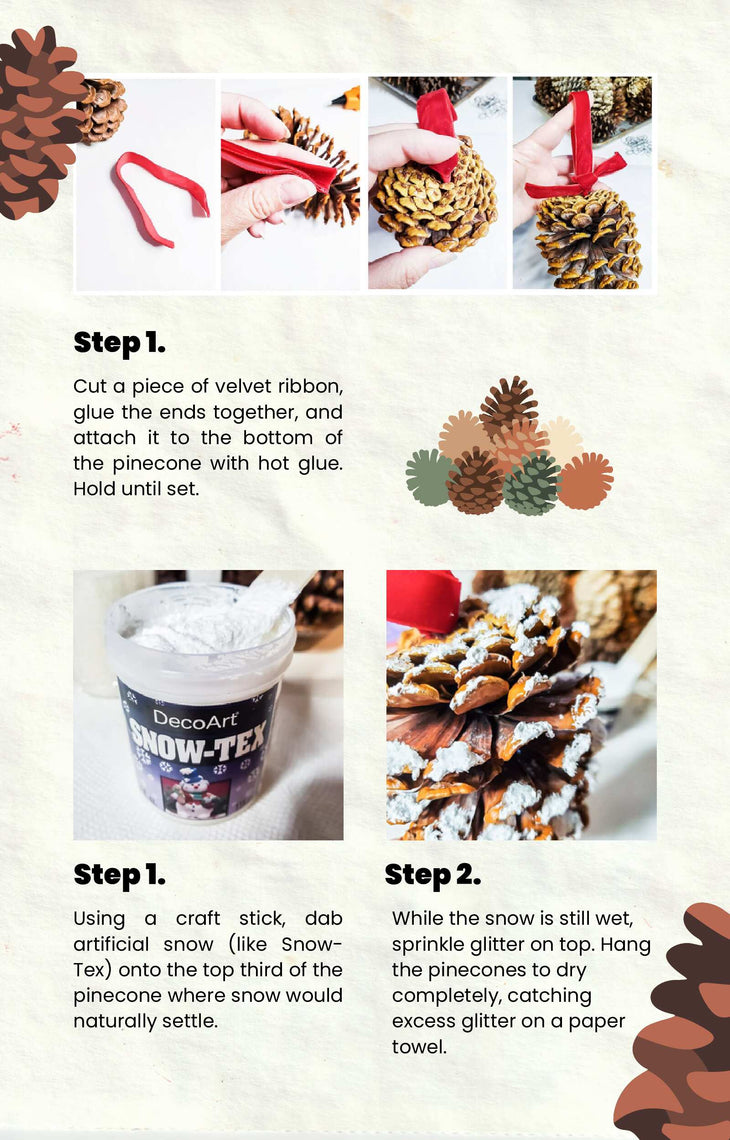 Step 1.

Cut a piece of velvet ribbon, glue the ends together, and attach it to the bottom of the pinecone with hot glue. Hold until set.

DecoArt
SNOW-TEX

Step 1.

Using a craft stick, dab artificial snow (like Snow-Tex) onto the top third of the pinecone where snow would naturally settle.

Step 2.

While the snow is still wet, sprinkle glitter on top. Hang the pinecones to dry completely, catching excess glitter on a paper towel.