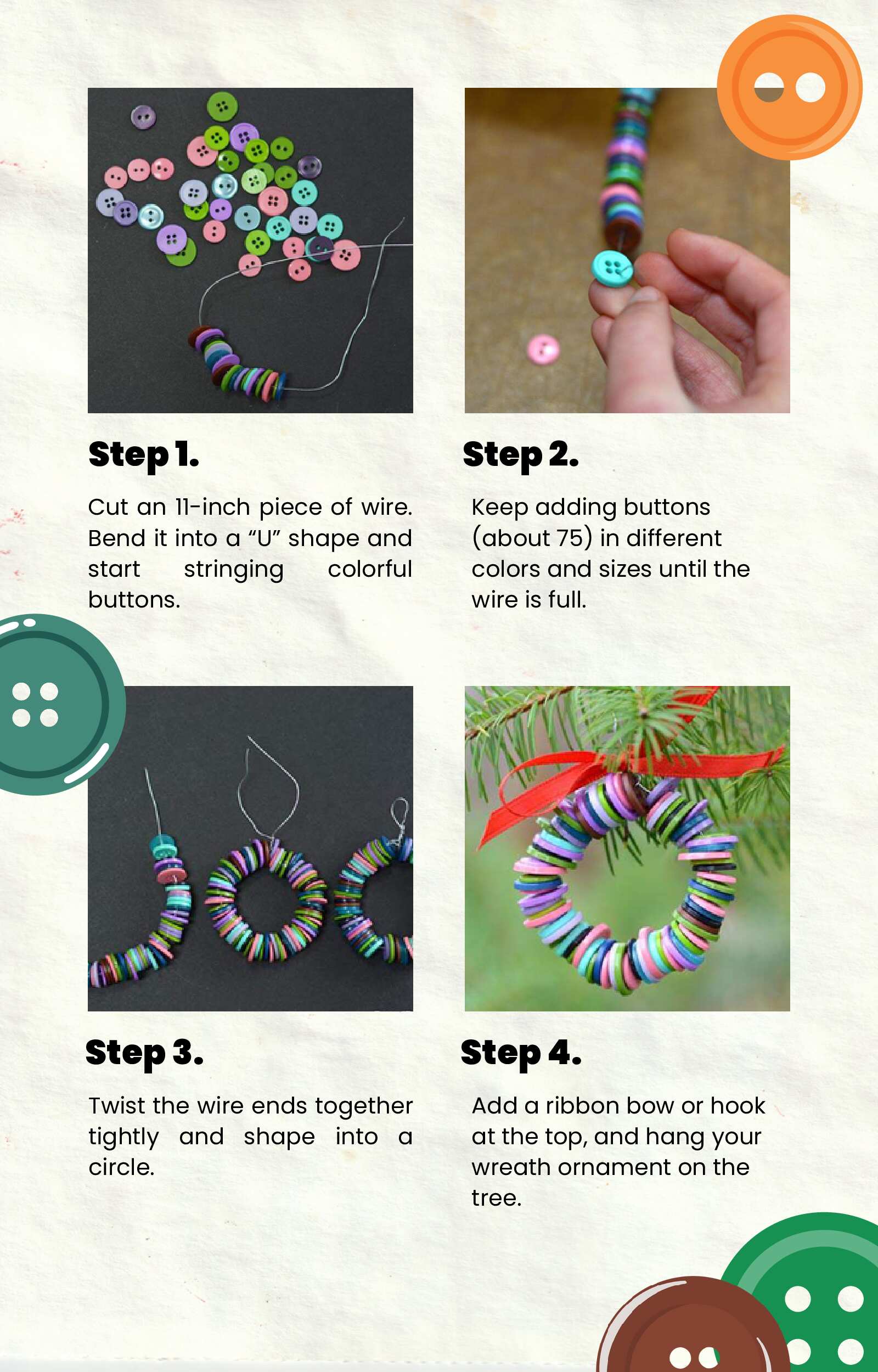 Step 1.

Cut an 11-inch piece of wire. Bend it into a “U” shape and start stringing colorful buttons.

Step 2.

Keep adding buttons (about 75) in different colors and sizes until the wire is full.

Step 3.

Twist the wire ends together tightly and shape into a circle.

Step 4.

Add a ribbon bow or hook at the top, and hang your wreath ornament on the tree.