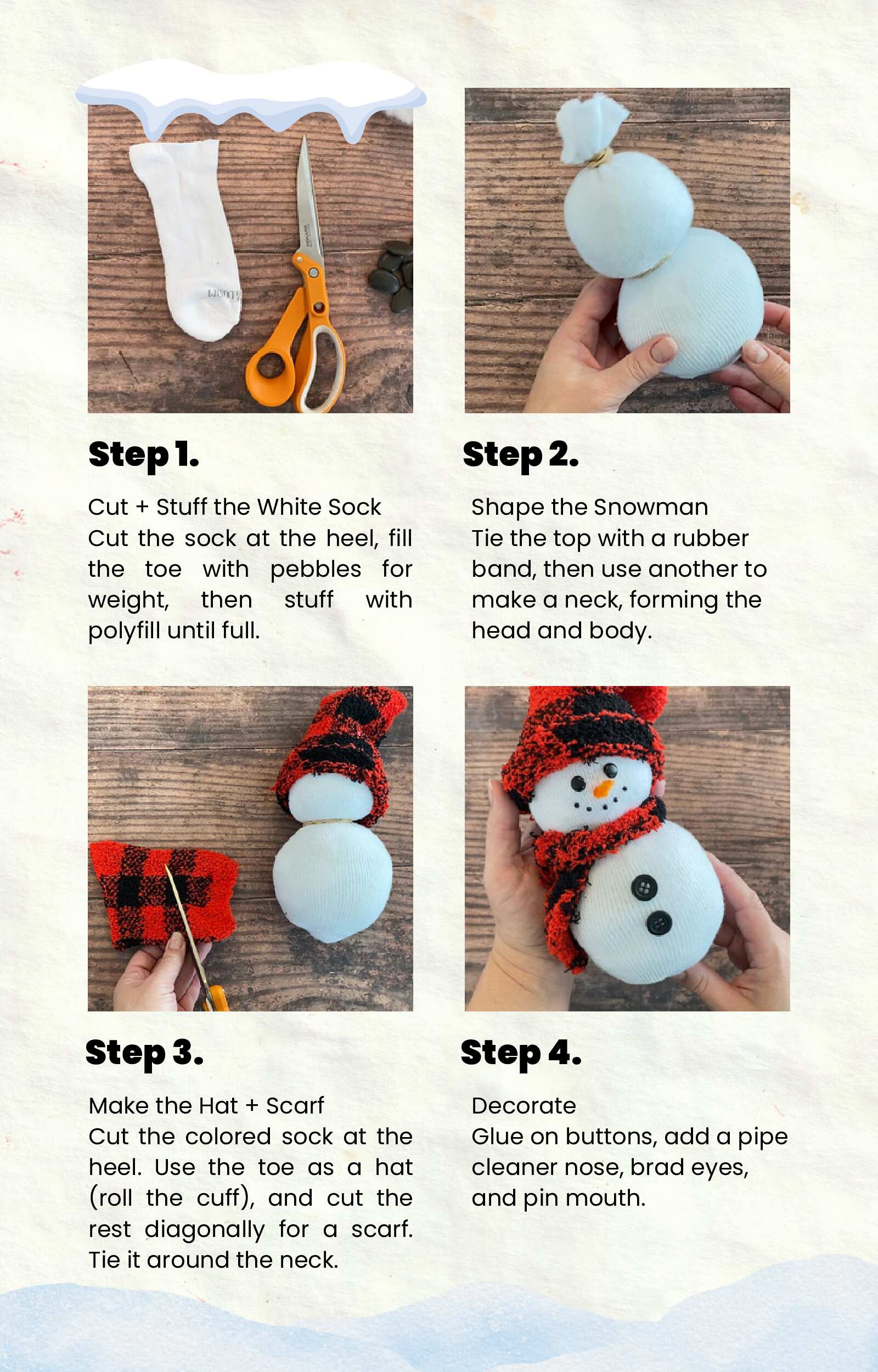 Step 1.

Cut + Stuff the White Sock
Cut the sock at the heel, fill the toe with pebbles for weight, then stuff with polyfill until full.

Step 2.

Shape the Snowman
Tie the top with a rubber band, then use another to make a neck, forming the head and body.

Step 3.

Make the Hat + Scarf
Cut the colored sock at the heel. Use the toe as a hat (roll the cuff), and cut the rest diagonally for a scarf. Tie it around the neck.

Step 4.

Decorate
Glue on buttons, add a pipe cleaner nose, brad eyes, and pin mouth.