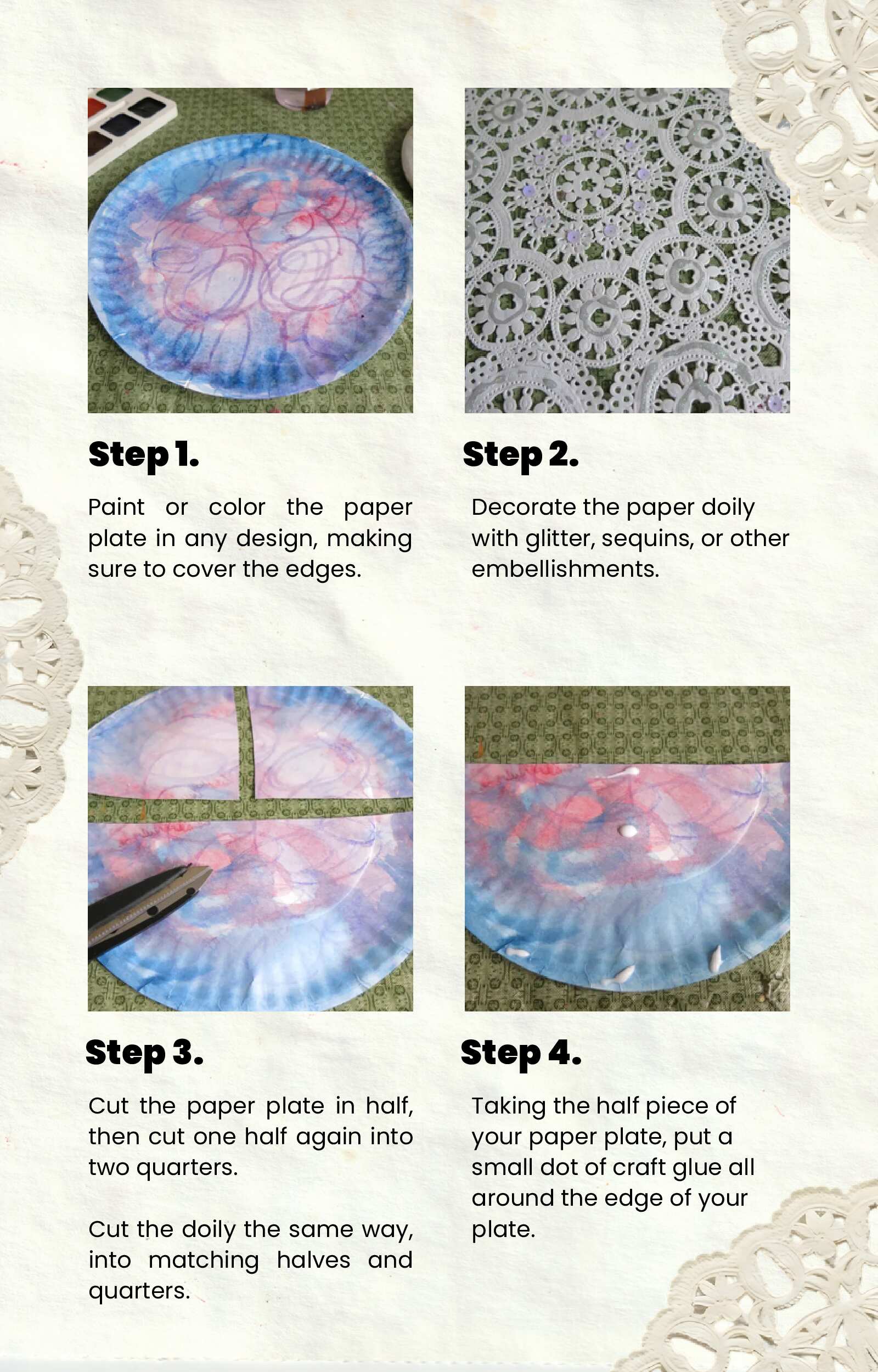 Step 1.

Paint or color the paper plate in any design, making sure to cover the edges.

Step 2.

Decorate the paper doily with glitter, sequins, or other embellishments.

Step 3.

Cut the paper plate in half, then cut one half again into two quarters.

Cut the doily the same way, into matching halves and quarters.

Step 4.

Taking the half piece of your paper plate, put a small dot of craft glue all around the edge of your plate.