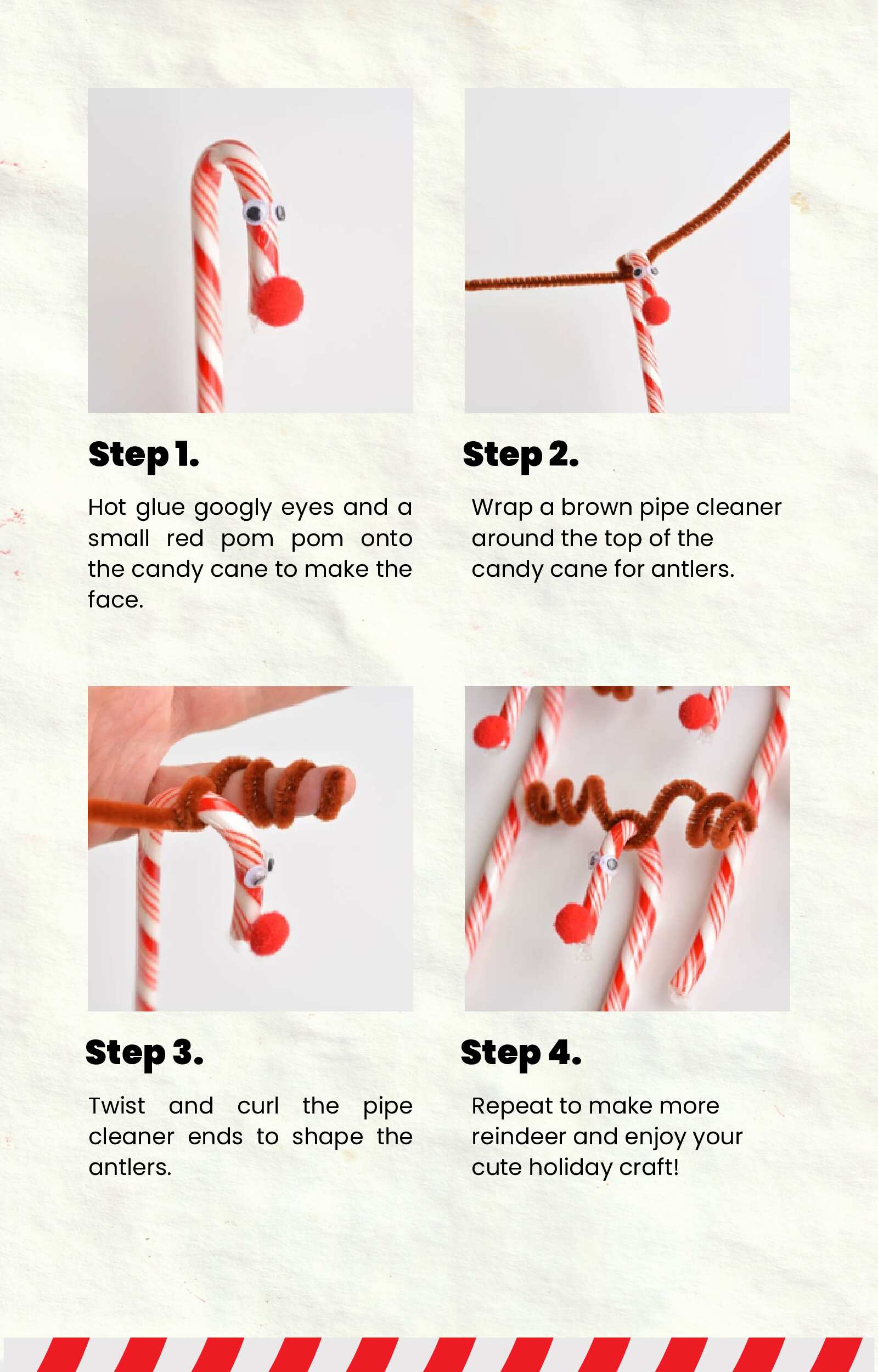 Step 1.

Hot glue googly eyes and a small red pom pom onto the candy cane to make the face.

Step 2.

Wrap a brown pipe cleaner around the top of the candy cane for antlers.

Step 3.

Twist and curl the pipe cleaner ends to shape the antlers.

Step 4.

Repeat to make more reindeer and enjoy your cute holiday craft!