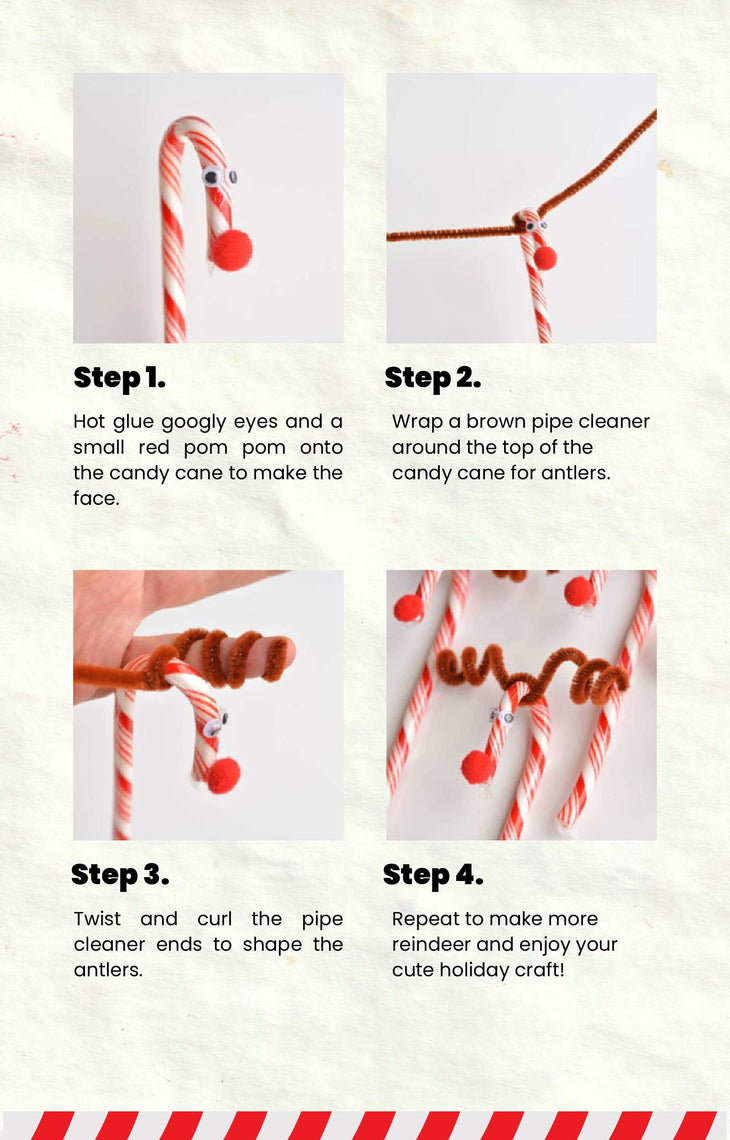 Step 1.

Hot glue googly eyes and a small red pom pom onto the candy cane to make the face.

Step 2.

Wrap a brown pipe cleaner around the top of the candy cane for antlers.

Step 3.

Twist and curl the pipe cleaner ends to shape the antlers.

Step 4.

Repeat to make more reindeer and enjoy your cute holiday craft!