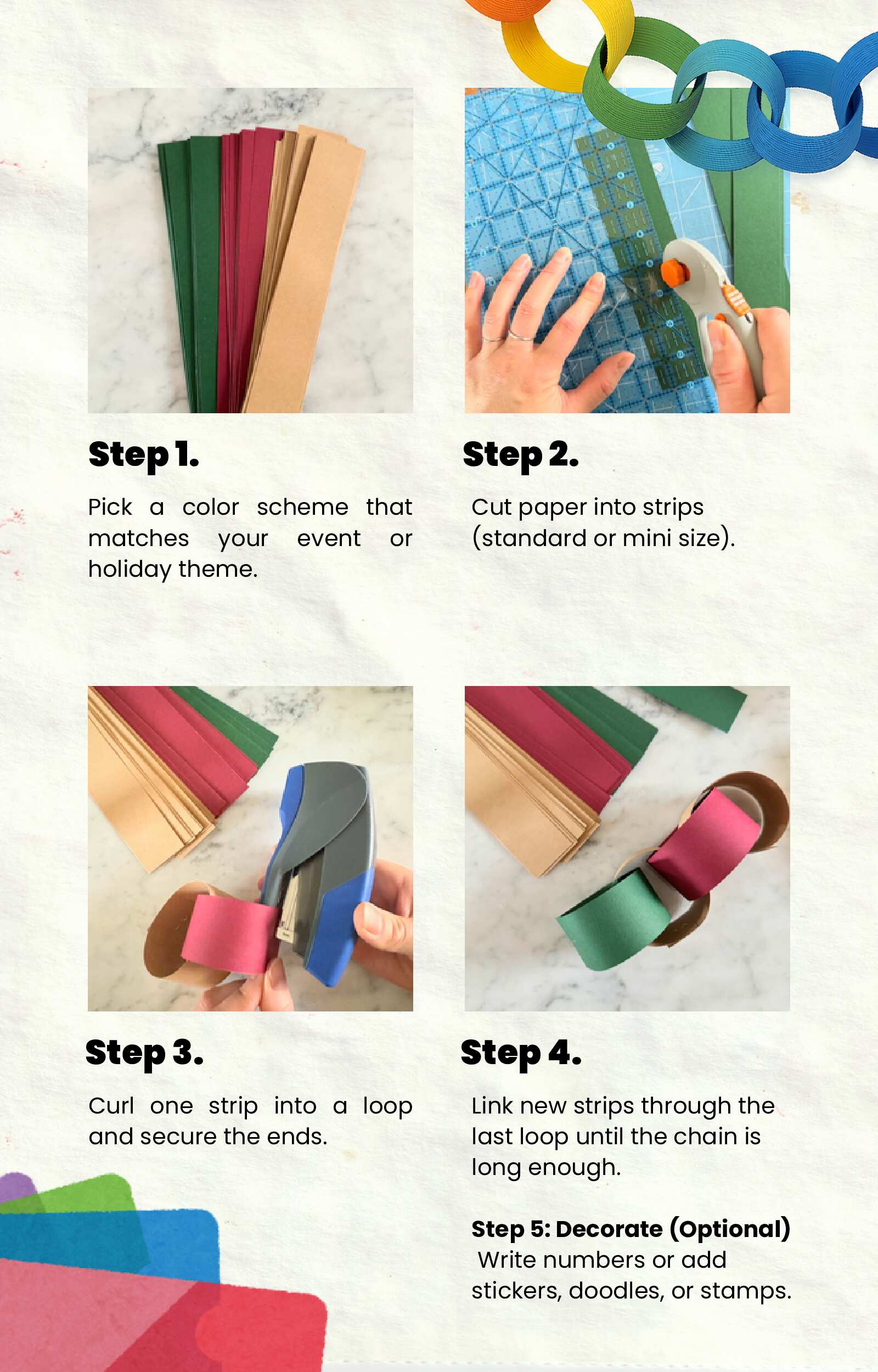 Step 1.

Pick a color scheme that matches your event or holiday theme.

Step 2.

Cut paper into strips (standard or mini size).

Step 3.

Curl one strip into a loop and secure the ends.

Step 4.

Link new strips through the last loop until the chain is long enough.

Step 5: Decorate (Optional)
Write numbers or add stickers, doodles, or stamps.