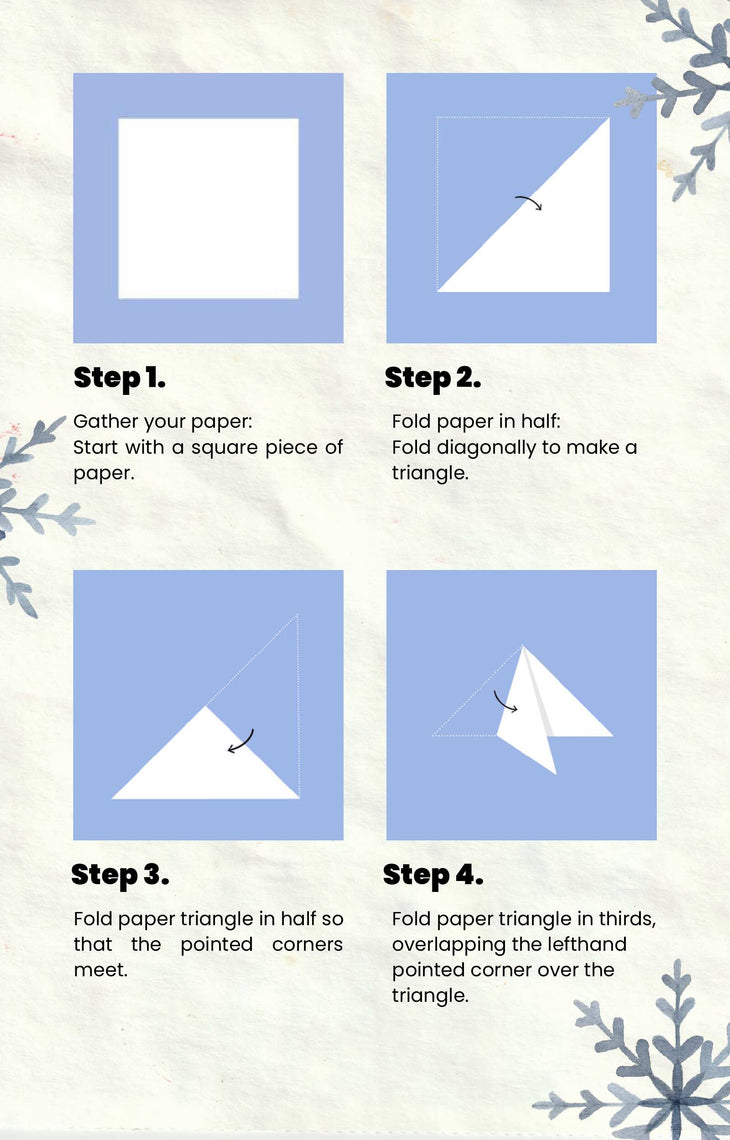 Step 1.

Gather your paper:
Start with a square piece of paper.

Step 2.

Fold paper in half:
Fold diagonally to make a triangle.

Step 3.

Fold paper triangle in half so that the pointed corners meet.

Step 4.

Fold paper triangle in thirds, overlapping the lefthand pointed corner over the triangle.