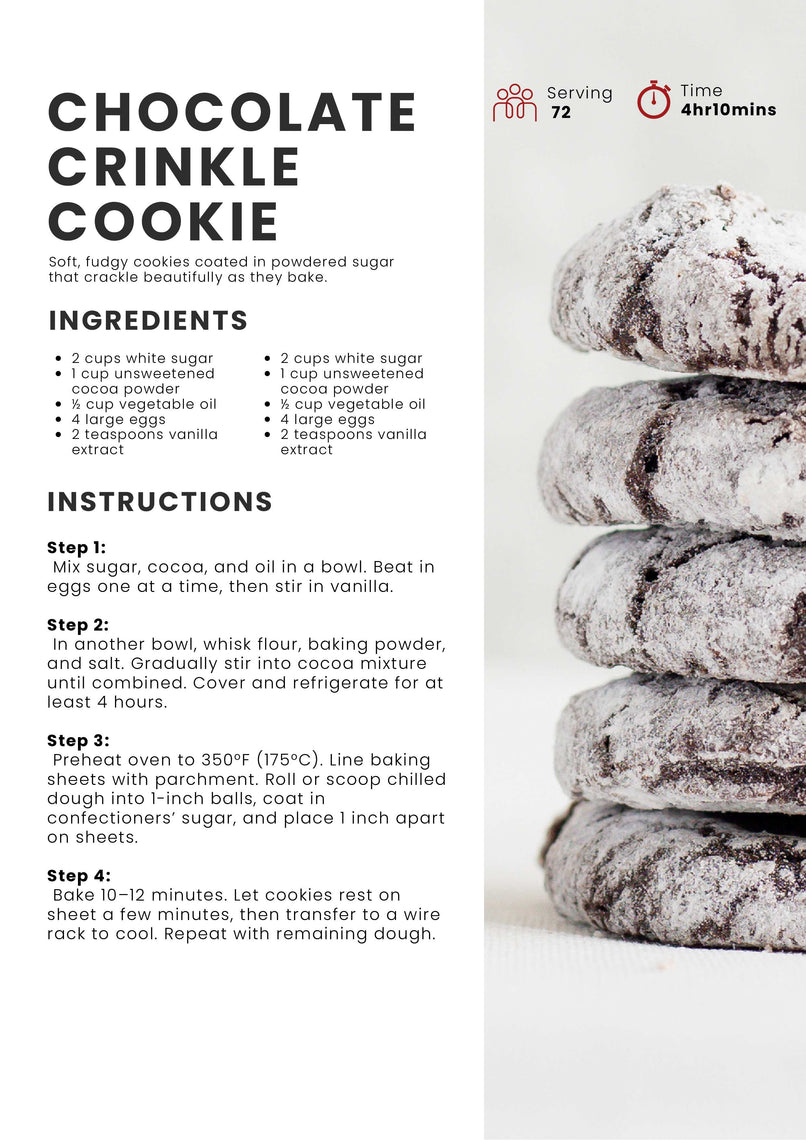 CHOCOLATE CRINKLE COOKIE

Soft, fudgy cookies coated in powdered sugar that crackle beautifully as they bake.

Serving
72

Time
4hr10mins

INGREDIENTS

- 2 cups white sugar
- 1 cup unsweetened cocoa powder
- ½ cup vegetable oil
- 4 large eggs
- 2 teaspoons vanilla extract

- 2 cups white sugar
- 1 cup unsweetened cocoa powder
- ½ cup vegetable oil
- 4 large eggs
- 2 teaspoons vanilla extract

INSTRUCTIONS

Step 1:
Mix sugar, cocoa, and oil in a bowl. Beat in eggs one at a time, then stir in vanilla.

Step 2:
In another bowl, whisk flour, baking powder, and salt. Gradually stir into cocoa mixture until combined. Cover and refrigerate for at least 4 hours.

Step 3:
Preheat oven to 350°F (175°C). Line baking sheets with parchment. Roll or scoop chilled dough into 1-inch balls, coat in confectioners' sugar, and place 1 inch apart on sheets.

Step 4:
Bake 10–12 minutes. Let cookies rest on sheet a few minutes, then transfer to a wire rack to cool. Repeat with remaining dough.